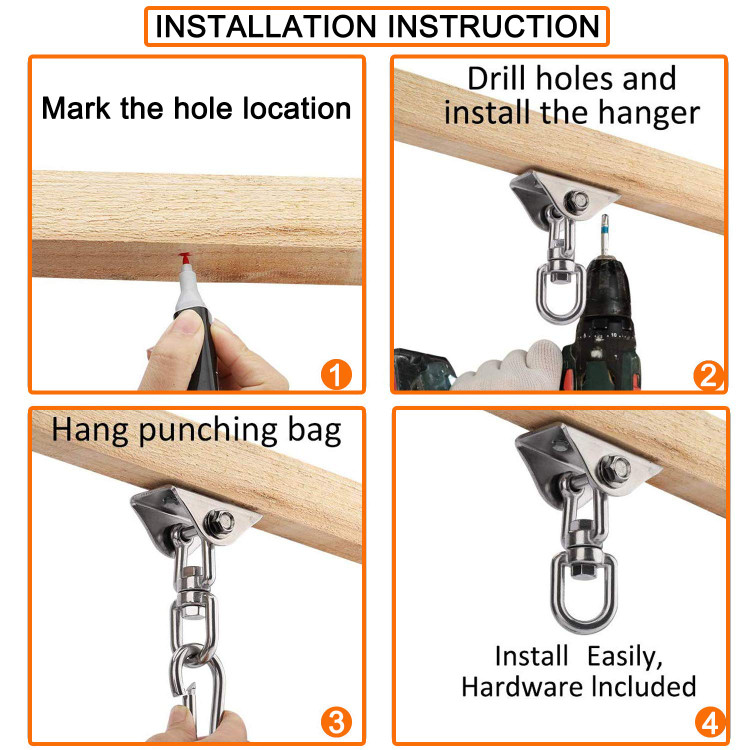 INSTALLATION INSTRUCTION

Mark the hole location

1

Drill holes and install the hanger

2

Hang punching bag

3

Install Easily, Hardware Included

4