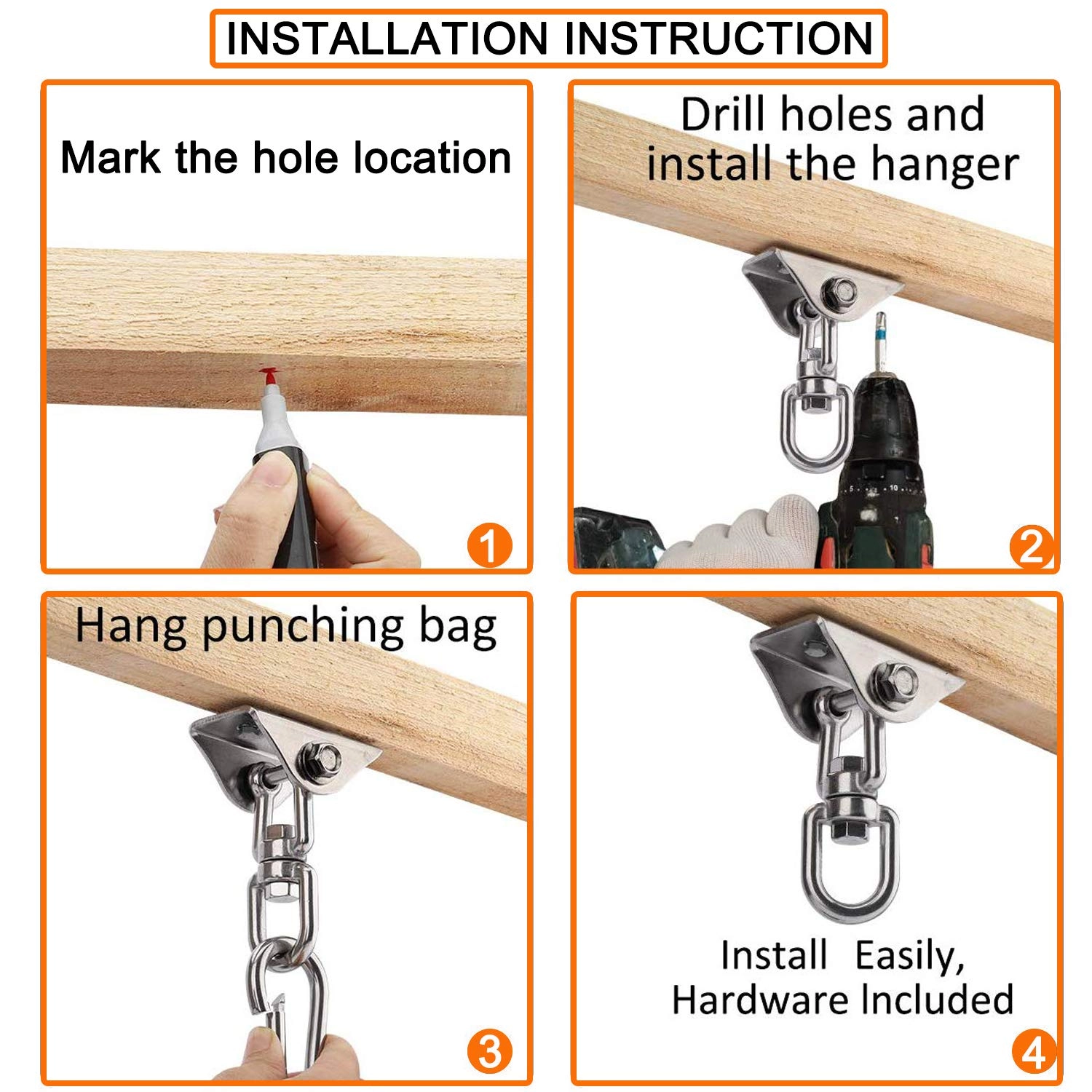 INSTALLATION INSTRUCTION

Mark the hole location

1

Drill holes and install the hanger

5 10

2

Hang punching bag

3

Install Easily, Hardware Included

4