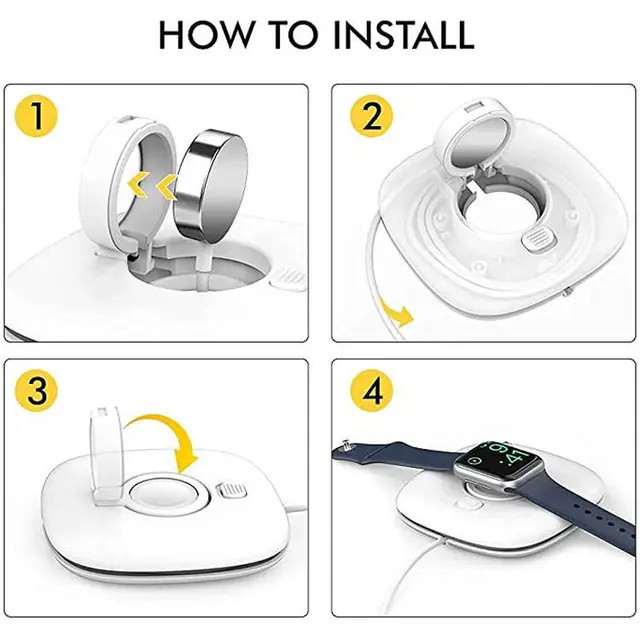 HOW TO INSTALL

1

2

3

4

9:41