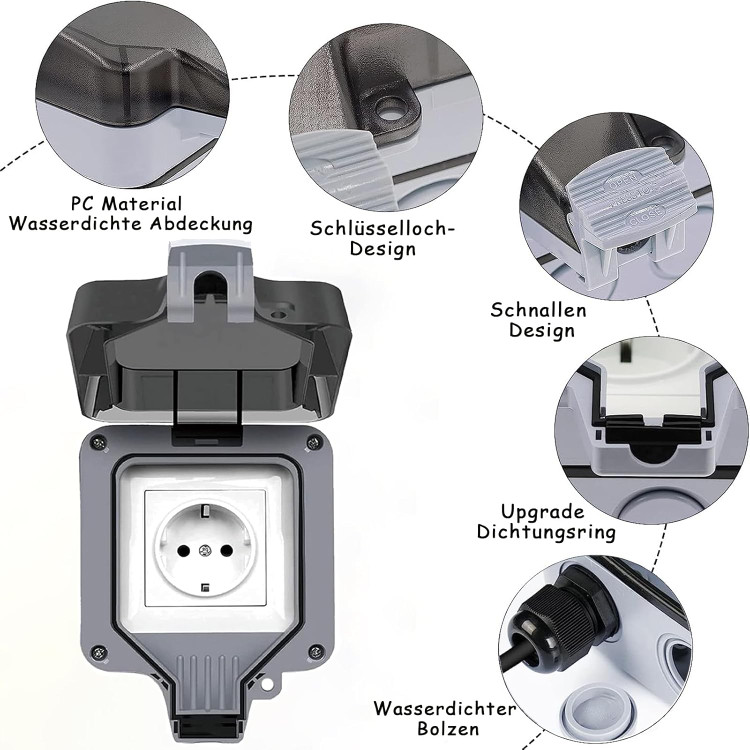 PC Material
Wasserdichte Abdeckung

Schlüsselloch-Design

OPEN
CLOSE

Schnallen Design

Upgrade Dichtungsring

Wasserdichter Bolzen