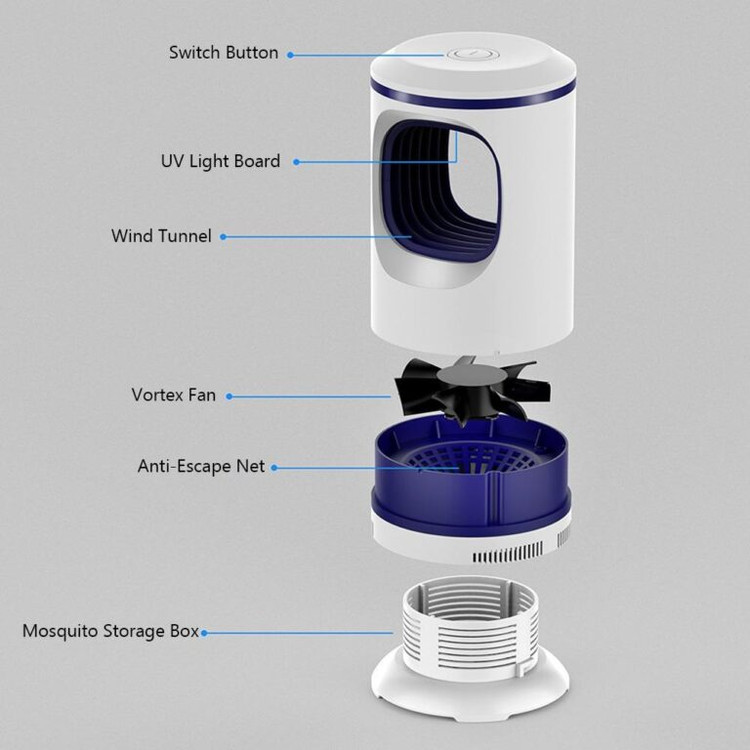 Switch Button

UV Light Board

Wind Tunnel

Vortex Fan

Anti-Escape Net

Mosquito Storage Box