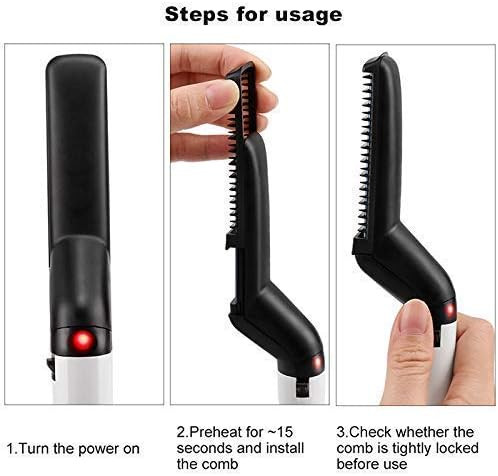 Steps for usage

1.Turn the power on

2.Preheat for ~15 seconds and install the comb

3.Check whether the comb is tightly locked before use