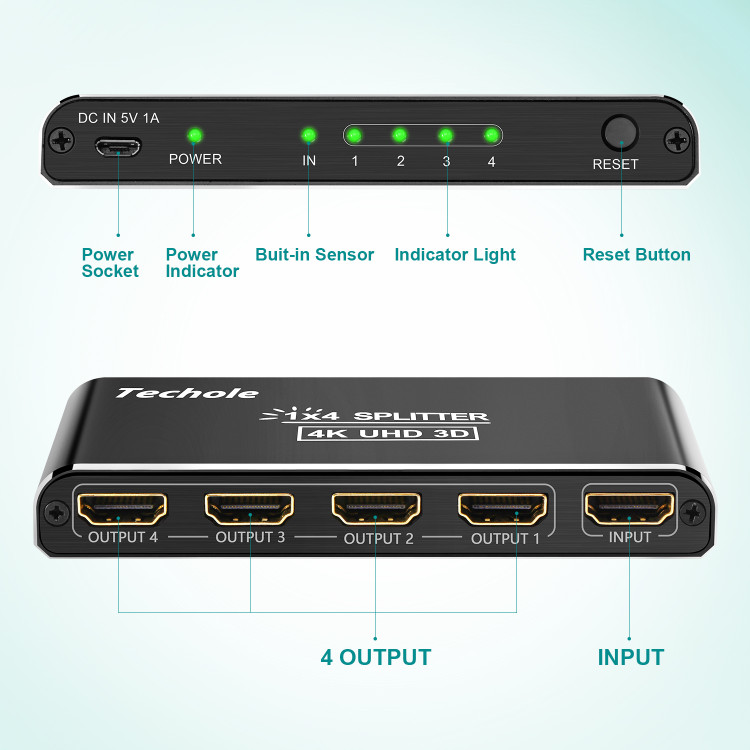 DC IN 5V 1A

POWER

IN

1

2

3

4

RESET

Power Socket

Power Indicator

Buit-in Sensor

Indicator Light

Reset Button

Techole

1X4 SPLITTER

4K UHD 3D

OUTPUT 4

OUTPUT 3

OUTPUT 2

OUTPUT 1

INPUT

4 OUTPUT

INPUT