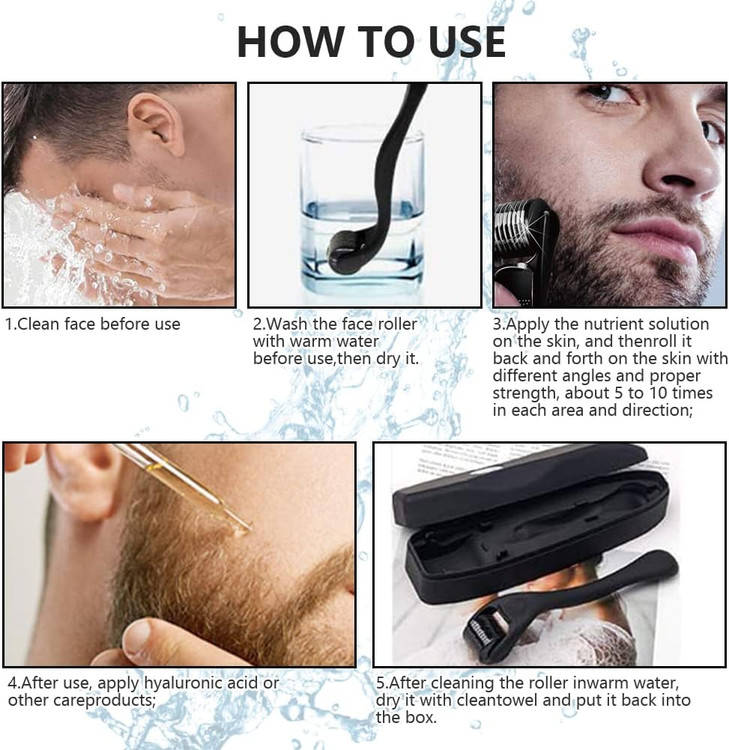 HOW TO USE

1.Clean face before use

2.Wash the face roller with warm water before use,then dry it.

3.Apply the nutrient solution on the skin, and thenroll it back and forth on the skin with different angles and proper strength, about 5 to 10 times in each area and direction;

4.After use, apply hyaluronic acid or other careproducts;

5.After cleaning the roller inwarm water, dry it with cleantowel and put it back into the box.